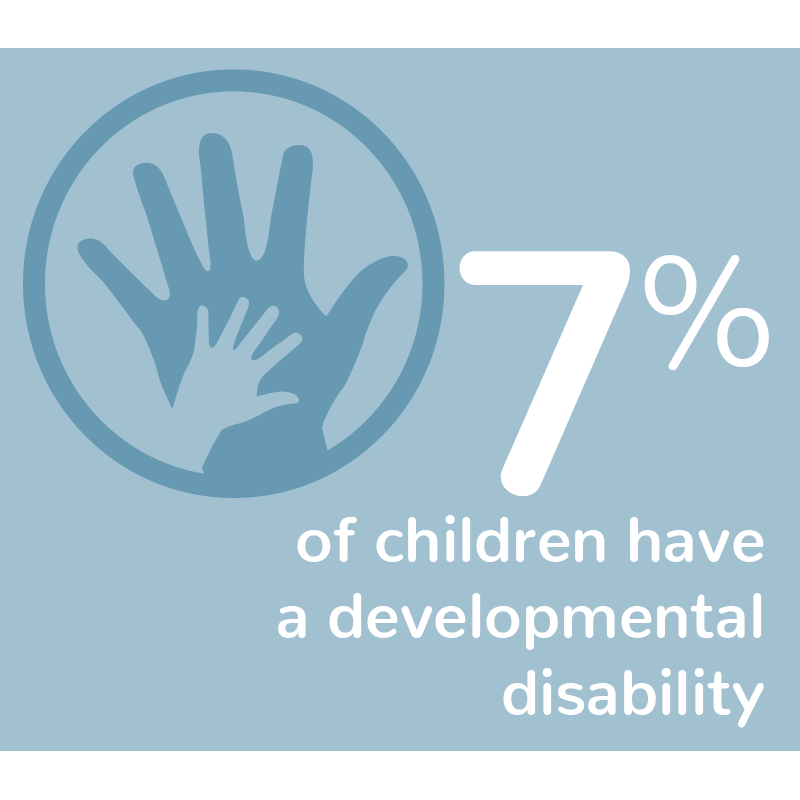 7%

of children have a developmental disability