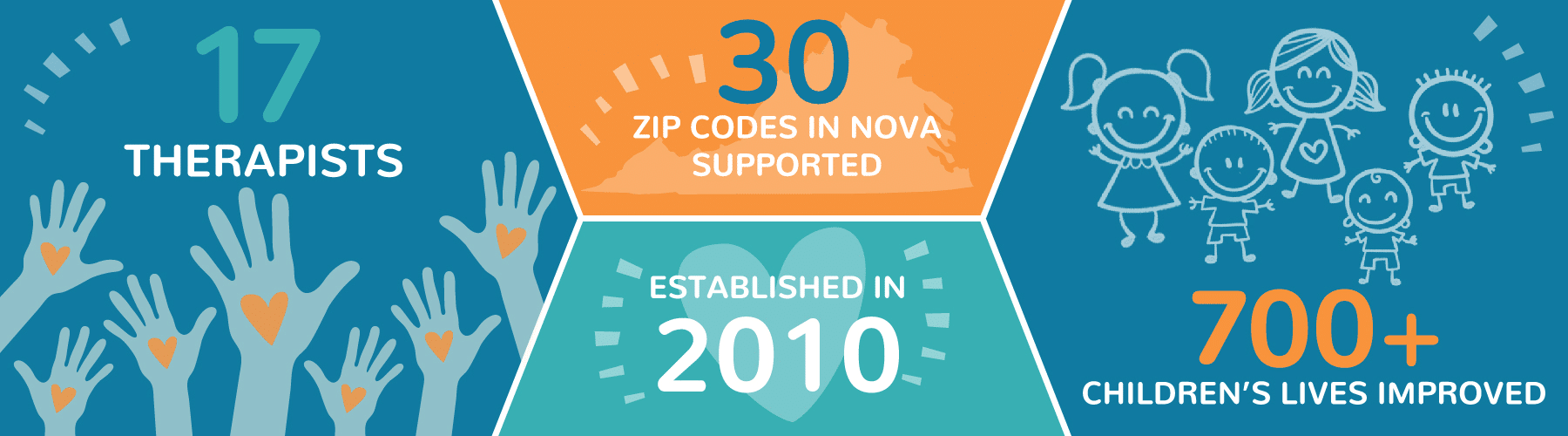 17
THERAPISTS

30
ZIP CODES IN NOVA SUPPORTED

ESTABLISHED IN
2010

700+
CHILDREN'S LIVES IMPROVED