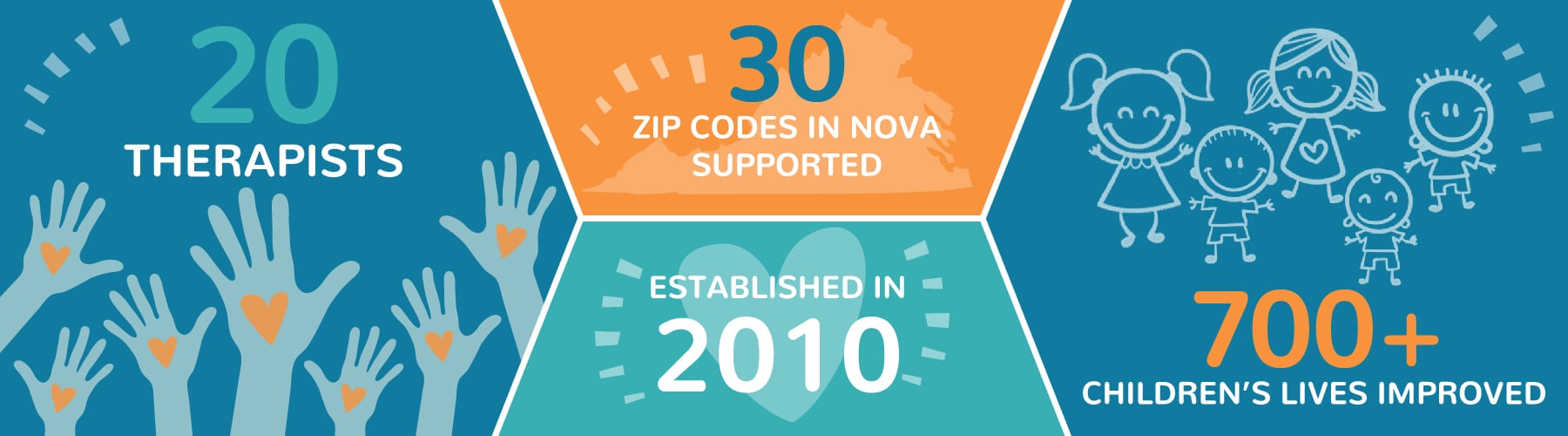 20
THERAPISTS

30
ZIP CODES IN NOVA SUPPORTED

ESTABLISHED IN
2010

700+
CHILDREN'S LIVES IMPROVED